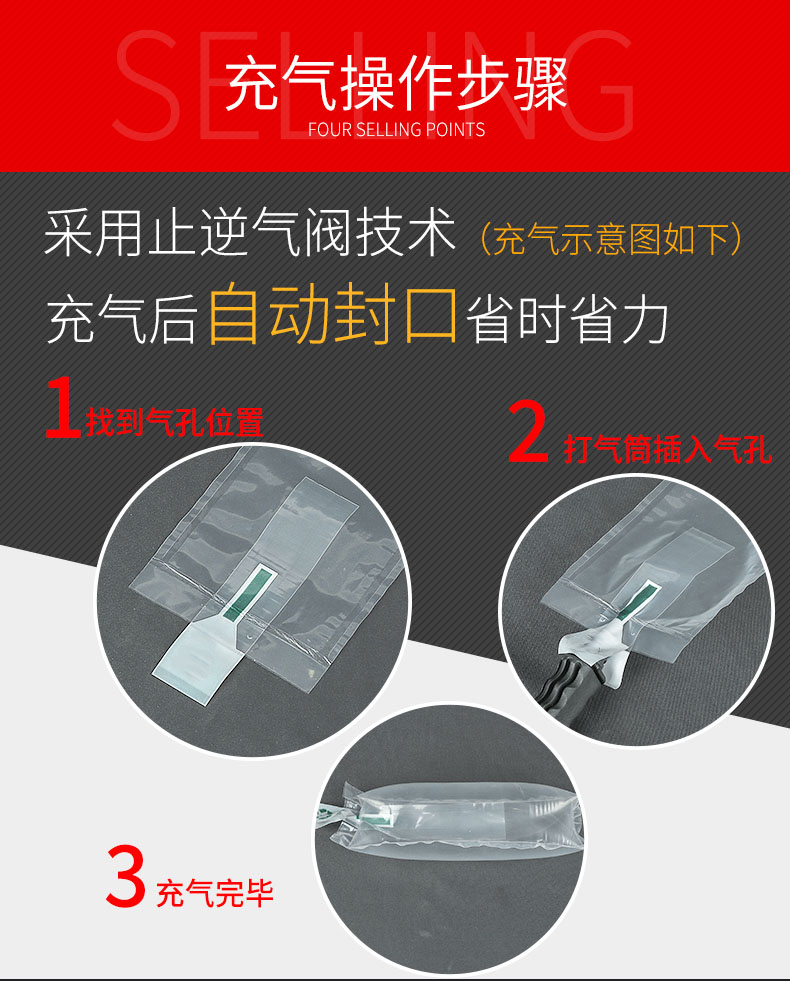 SELLING

充气操作步骤

FOUR SELLING POINTS

采用止逆气阀技术（充气示意图如下）

充气后自动封口省时省力

1 找到气孔位置

2 打气筒插入气孔

3 充气完毕